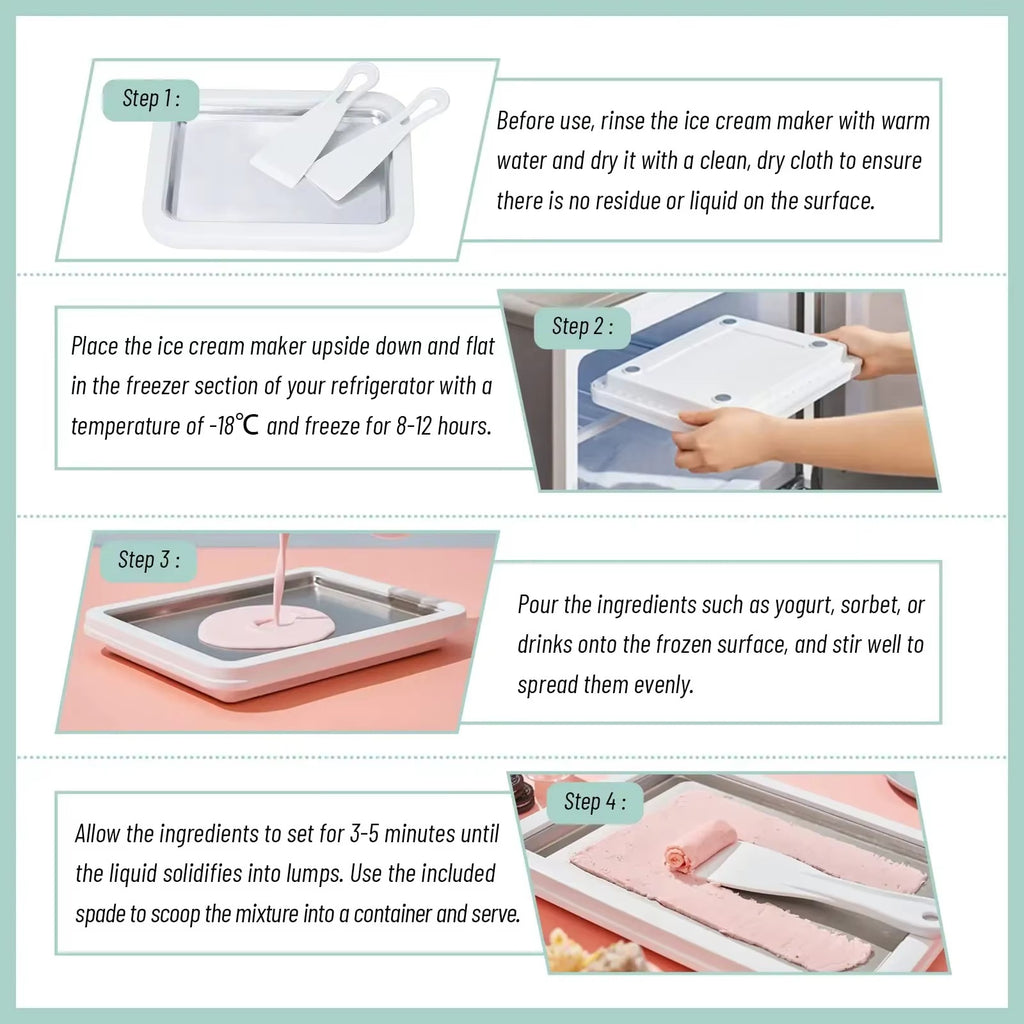 Step 1 :

Before use, rinse the ice cream maker with warm water and dry it with a clean, dry cloth to ensure there is no residue or liquid on the surface.

Step 2 :

Place the ice cream maker upside down and flat in the freezer section of your refrigerator with a temperature of -18℃ and freeze for 8-12 hours.

Step 3 :

Pour the ingredients such as yogurt, sorbet, or drinks onto the frozen surface, and stir well to spread them evenly.

Step 4 :

Allow the ingredients to set for 3-5 minutes until the liquid solidifies into lumps. Use the included spade to scoop the mixture into a container and serve.